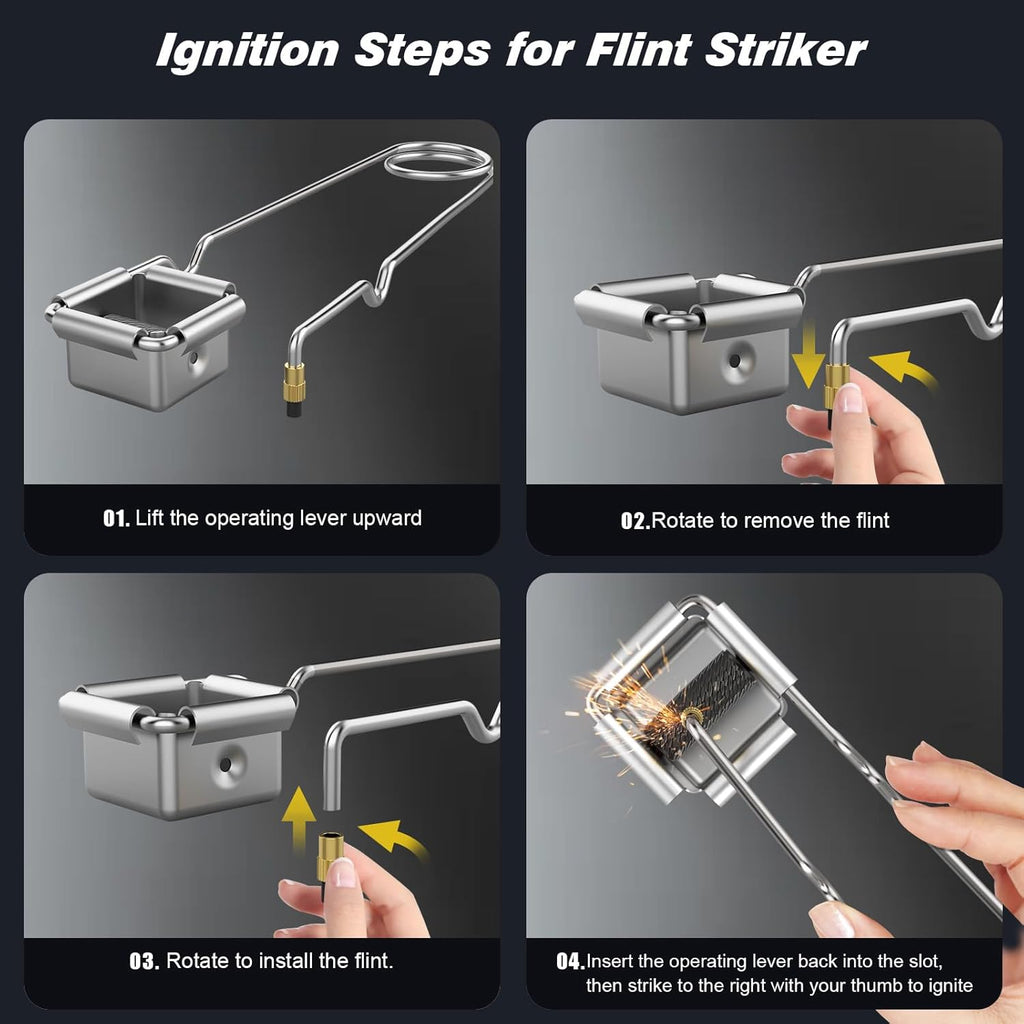 Ignition Steps for Flint Striker

01. Lift the operating lever upward

02.Rotate to remove the flint

03. Rotate to install the flint.

04.Insert the operating lever back into the slot, then strike to the right with your thumb to ignite